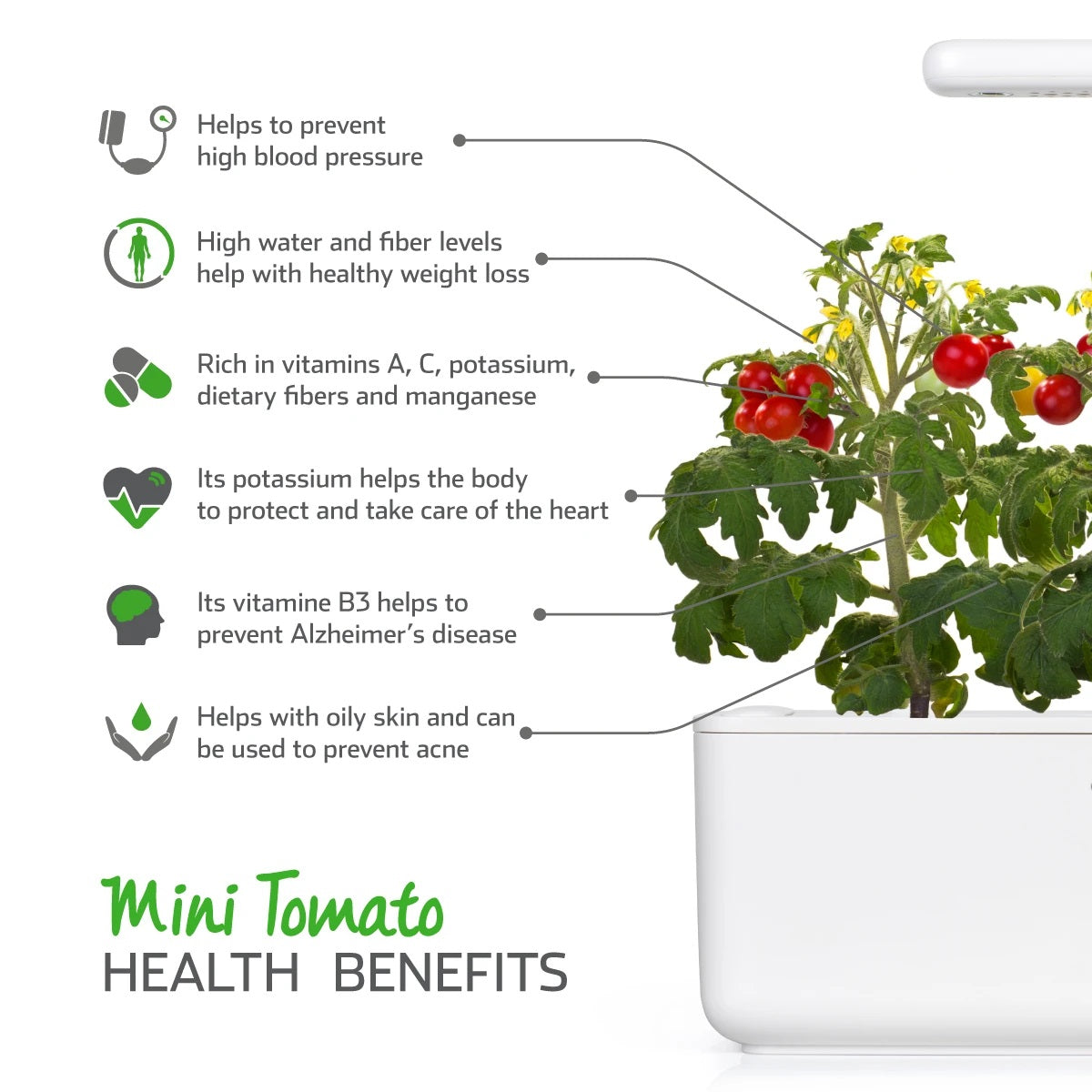 Helps to prevent high blood pressure

High water and fiber levels help with healthy weight loss

Rich in vitamins A, C, potassium, dietary fibers and manganese

Its potassium helps the body to protect and take care of the heart

Its vitamine B3 helps to prevent Alzheimer's disease

Helps with oily skin and can be used to prevent acne

Mini Tomato
HEALTH BENEFITS