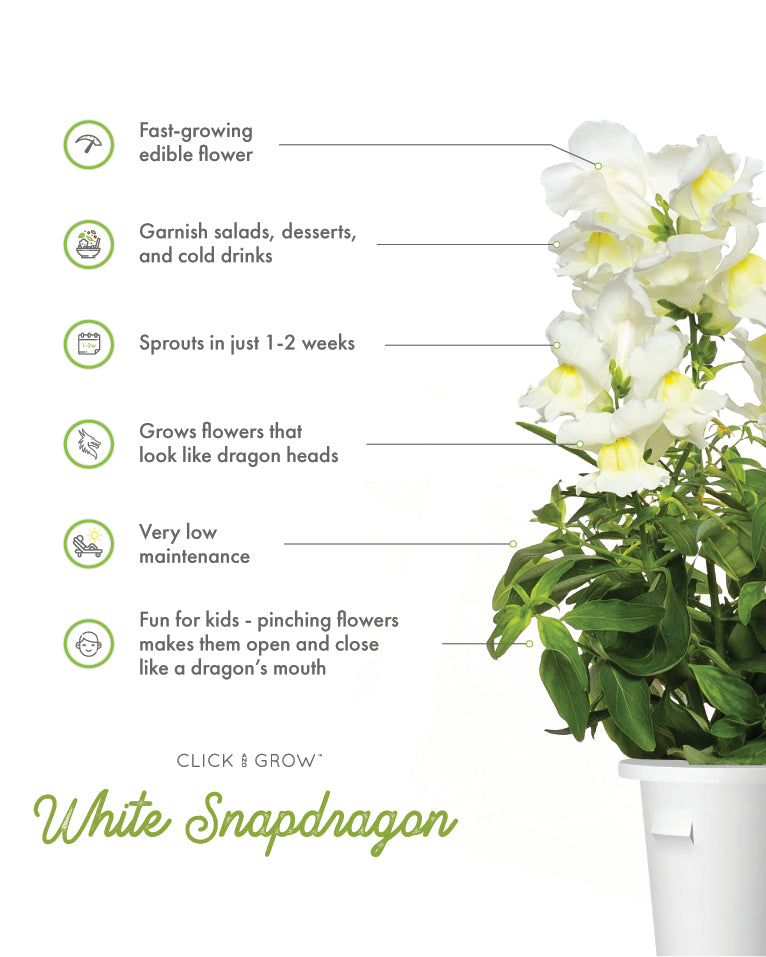 Fast-growing edible flower

Garnish salads, desserts, and cold drinks

1-2w

Sprouts in just 1-2 weeks

Grows flowers that look like dragon heads

Very low maintenance

Fun for kids - pinching flowers makes them open and close like a dragon's mouth

CLICK AND GROW™

White Snapdragon